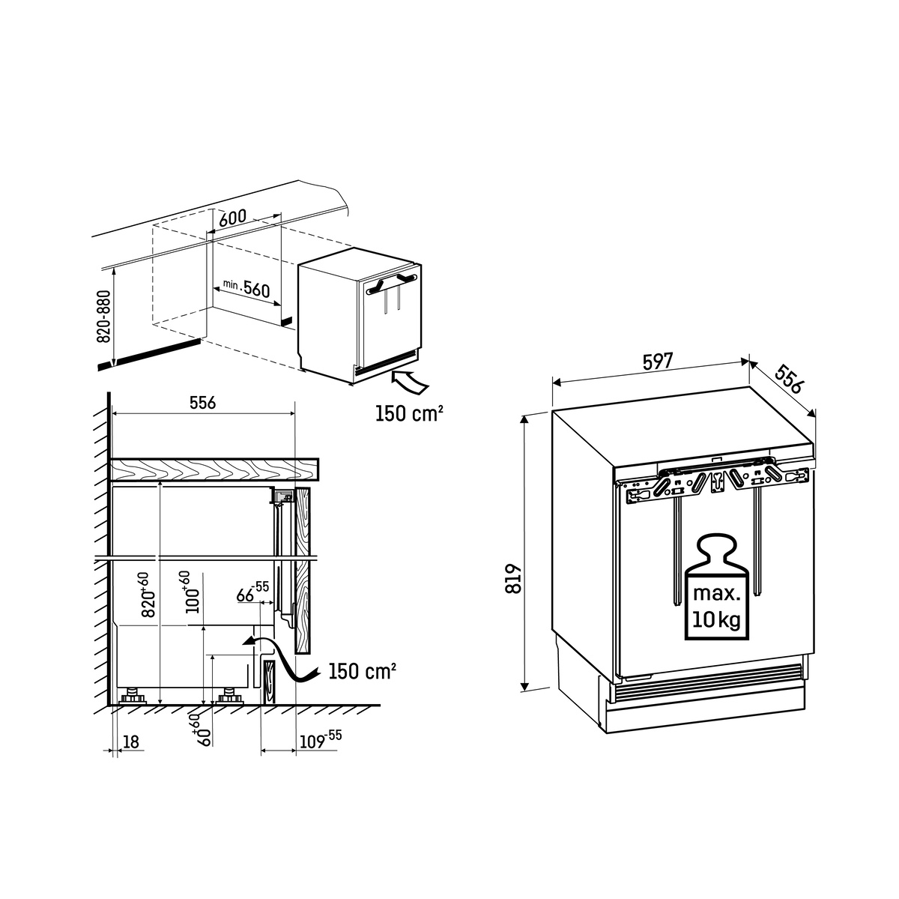 600

min. 560

820-880

150 cm²

556

$820^{+60}$

$100^{+60}$

$66^{-55}$

150 cm²

18

$60^{+60}$

$109^{-55}$

597

556

819

max. 10 kg